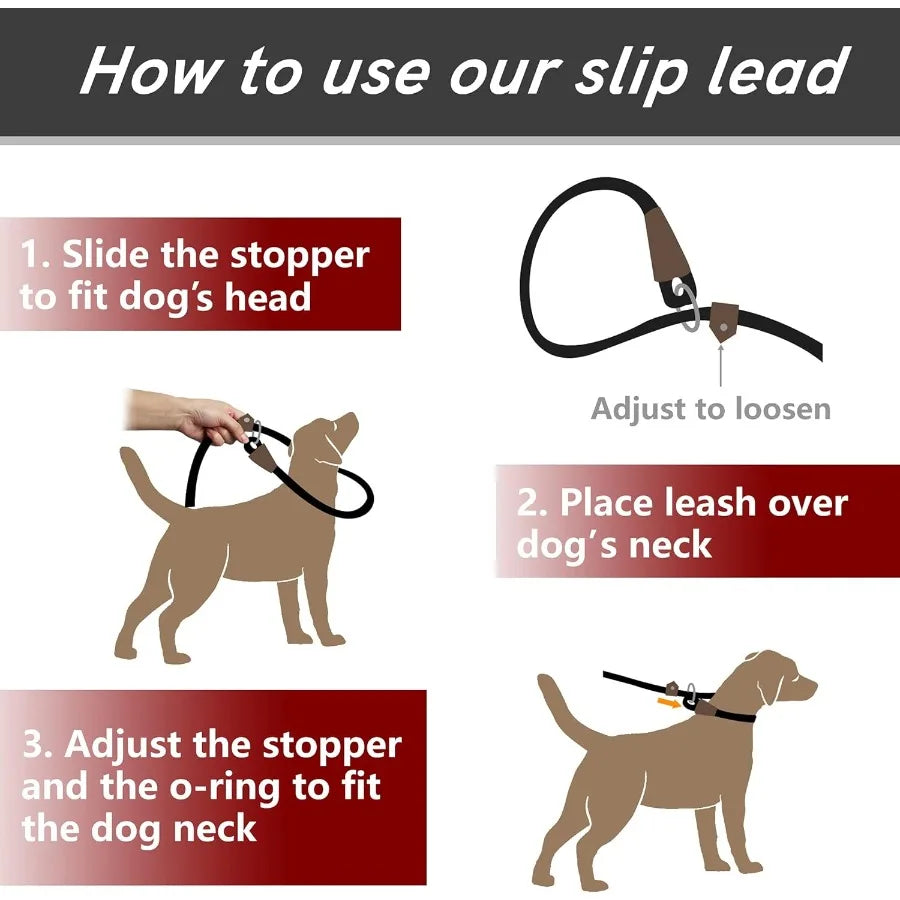 How to use our slip lead

1. Slide the stopper to fit dog's head

Adjust to loosen

2. Place leash over dog's neck

3. Adjust the stopper and the o-ring to fit the dog neck