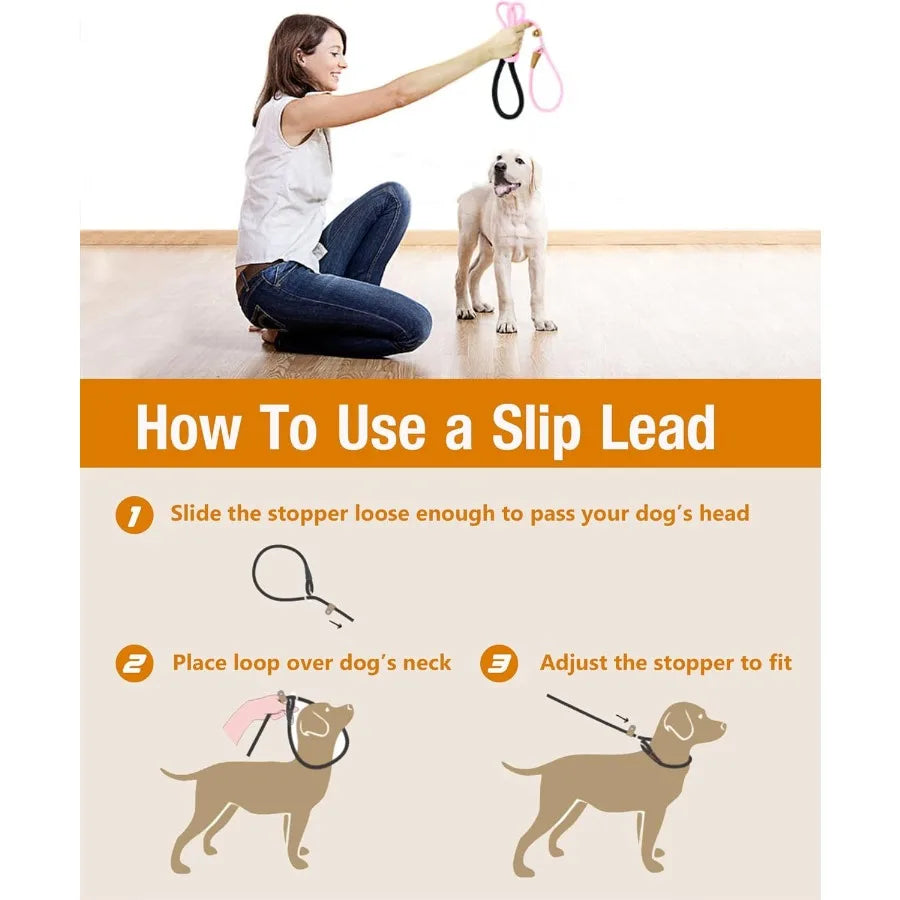 How To Use a Slip Lead

1 Slide the stopper loose enough to pass your dog's head

2 Place loop over dog's neck

3 Adjust the stopper to fit